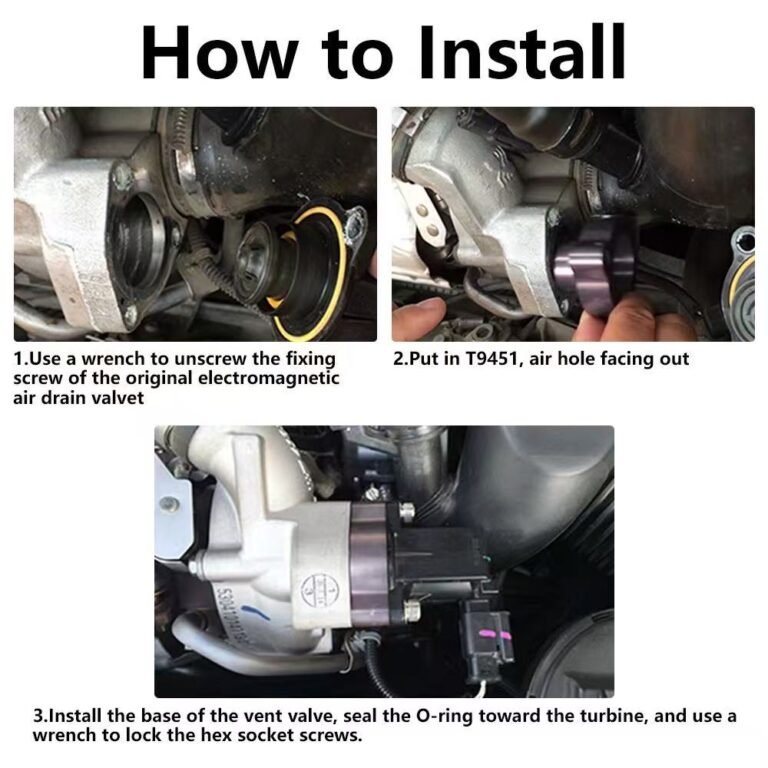 How to Install

1.Use a wrench to unscrew the fixing screw of the original electromagnetic air drain valvet

2.Put in T9451, air hole facing out

3.Install the base of the vent valve, seal the O-ring toward the turbine, and use a wrench to lock the hex socket screws.